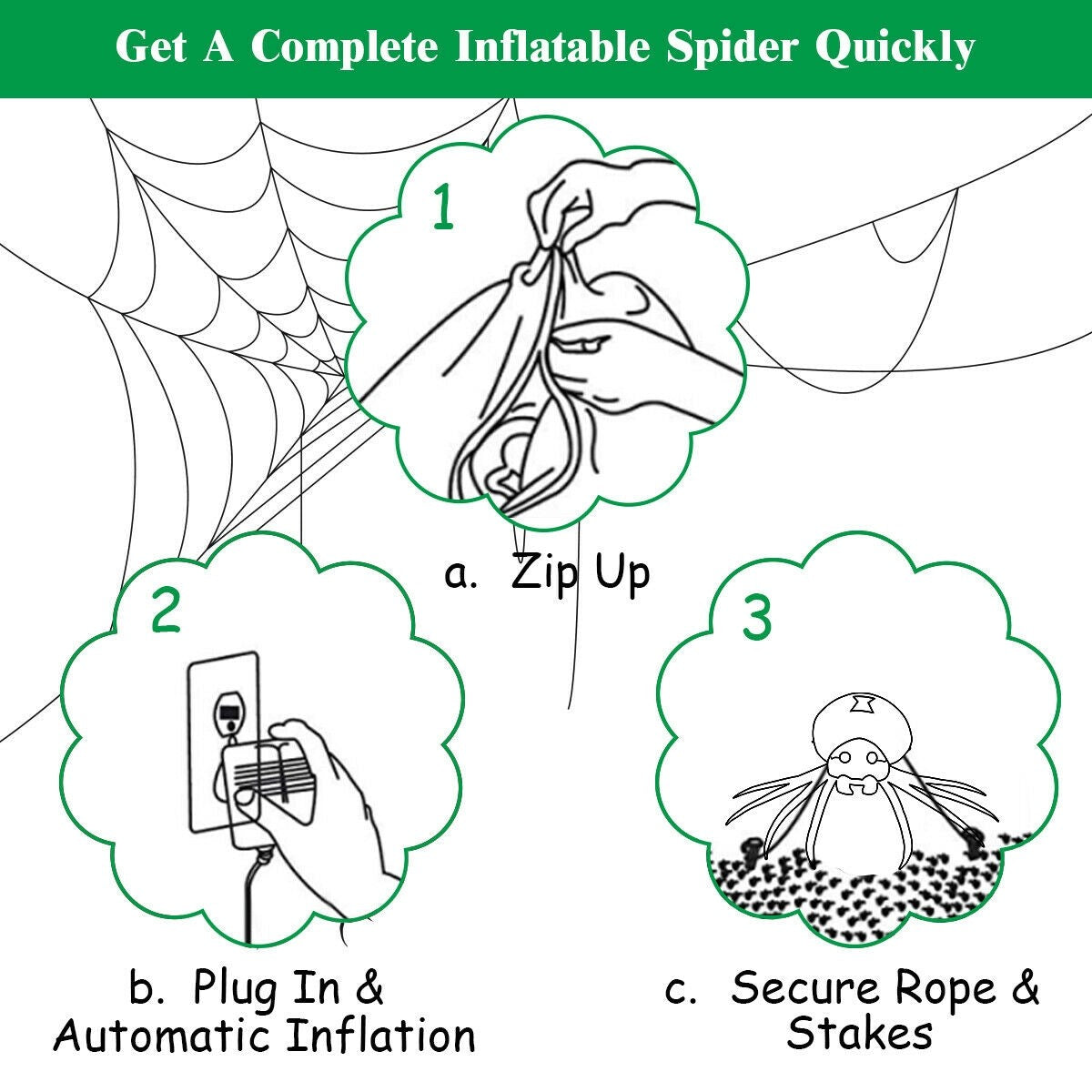 Get A Complete Inflatable Spider Quickly

1

a. Zip Up

2

b. Plug In & Automatic Inflation

3

c. Secure Rope & Stakes