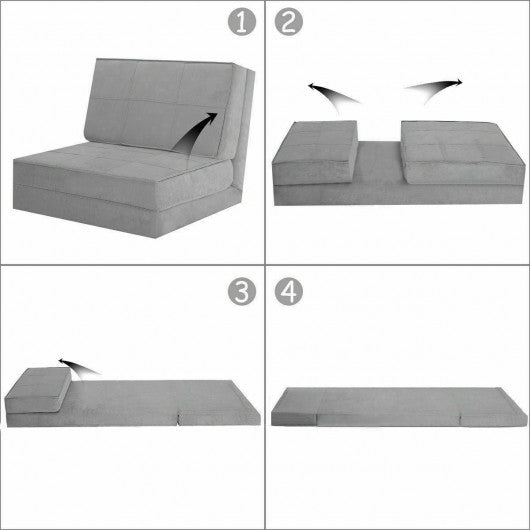 1

2

3

4