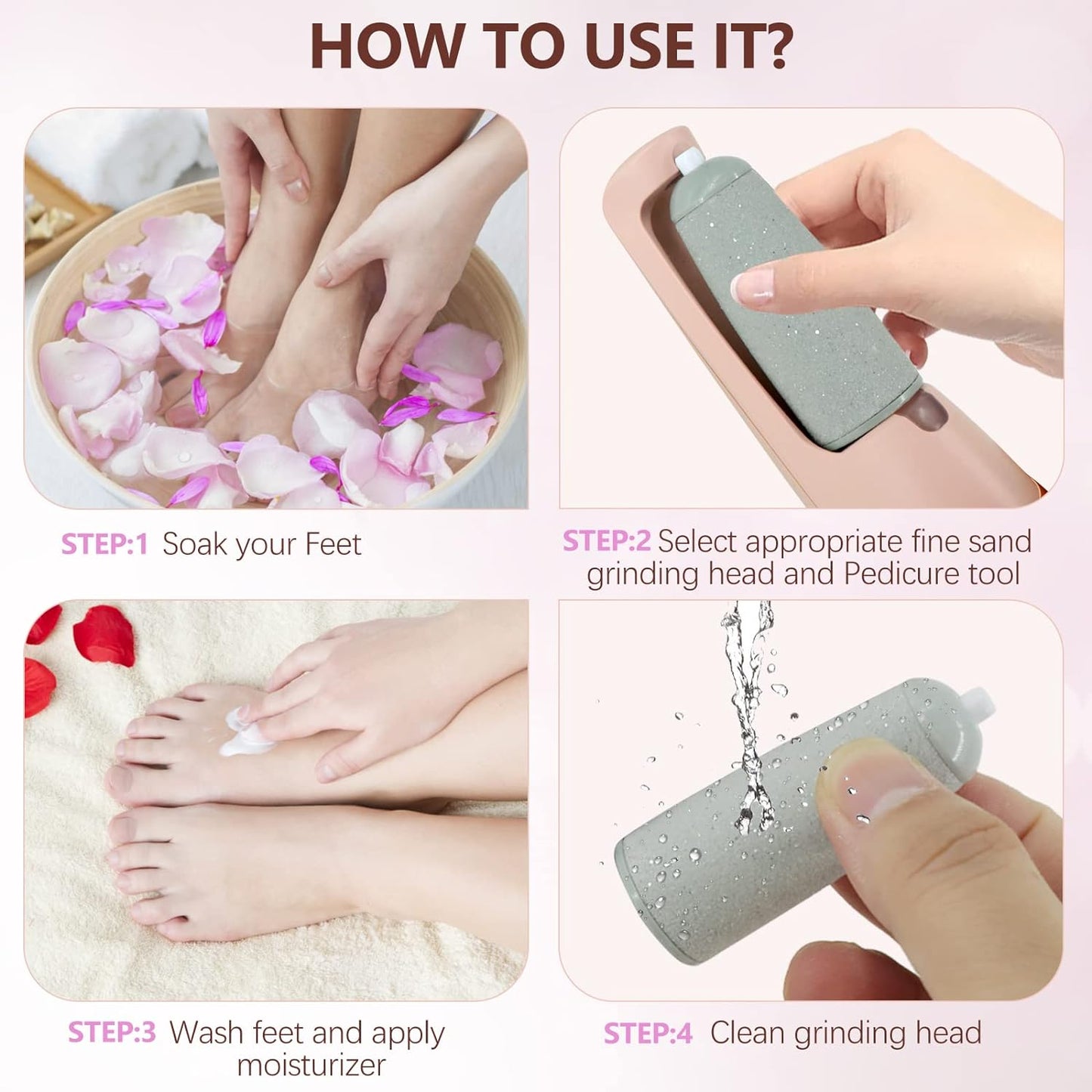 HOW TO USE IT?

STEP:1 Soak your Feet

STEP:2 Select appropriate fine sand grinding head and Pedicure tool

STEP:3 Wash feet and apply moisturizer

STEP:4 Clean grinding head