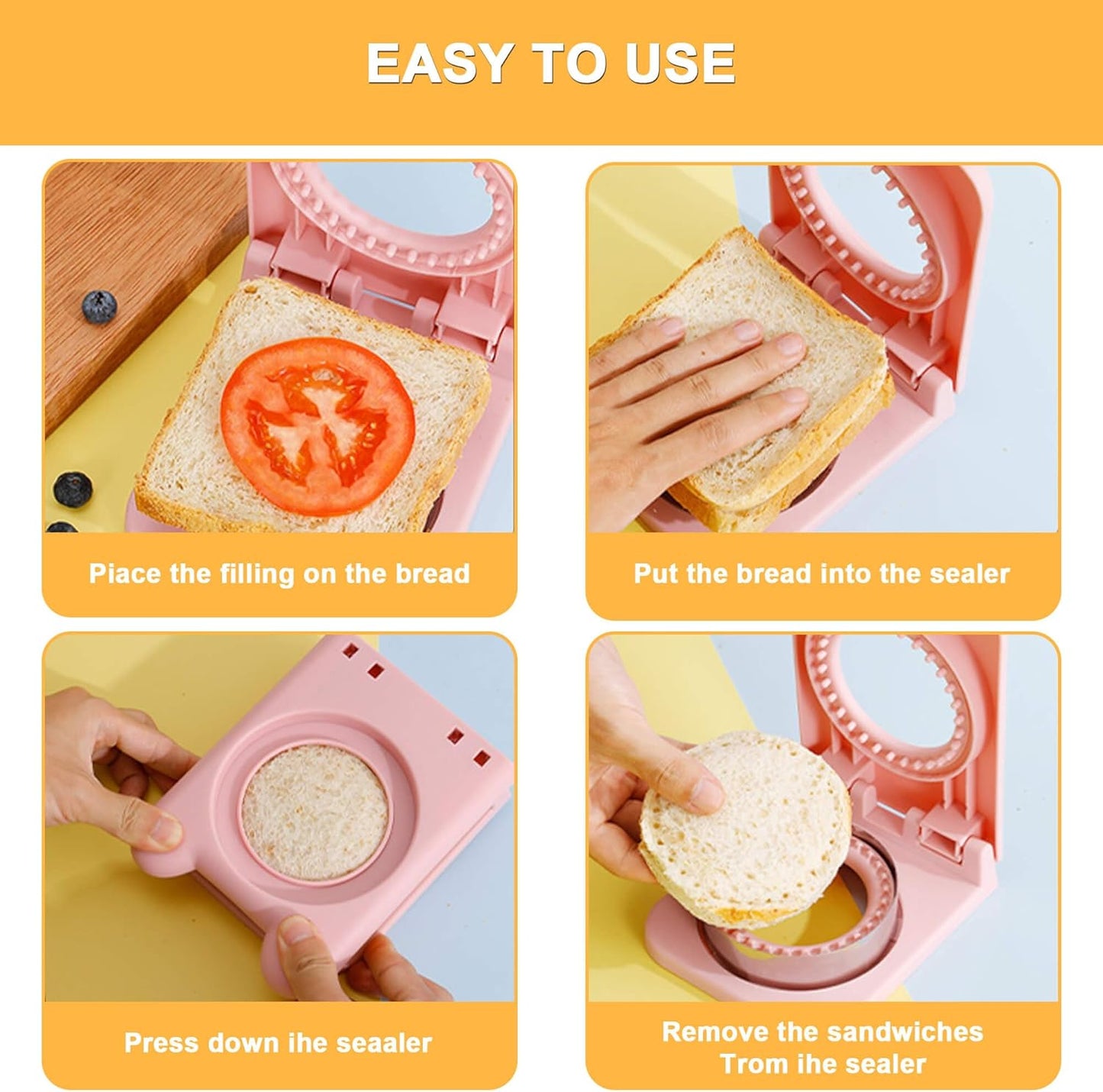 EASY TO USE

Piace the filling on the bread

Put the bread into the sealer

Press down ihe seaaler

Remove the sandwiches Trom ihe sealer